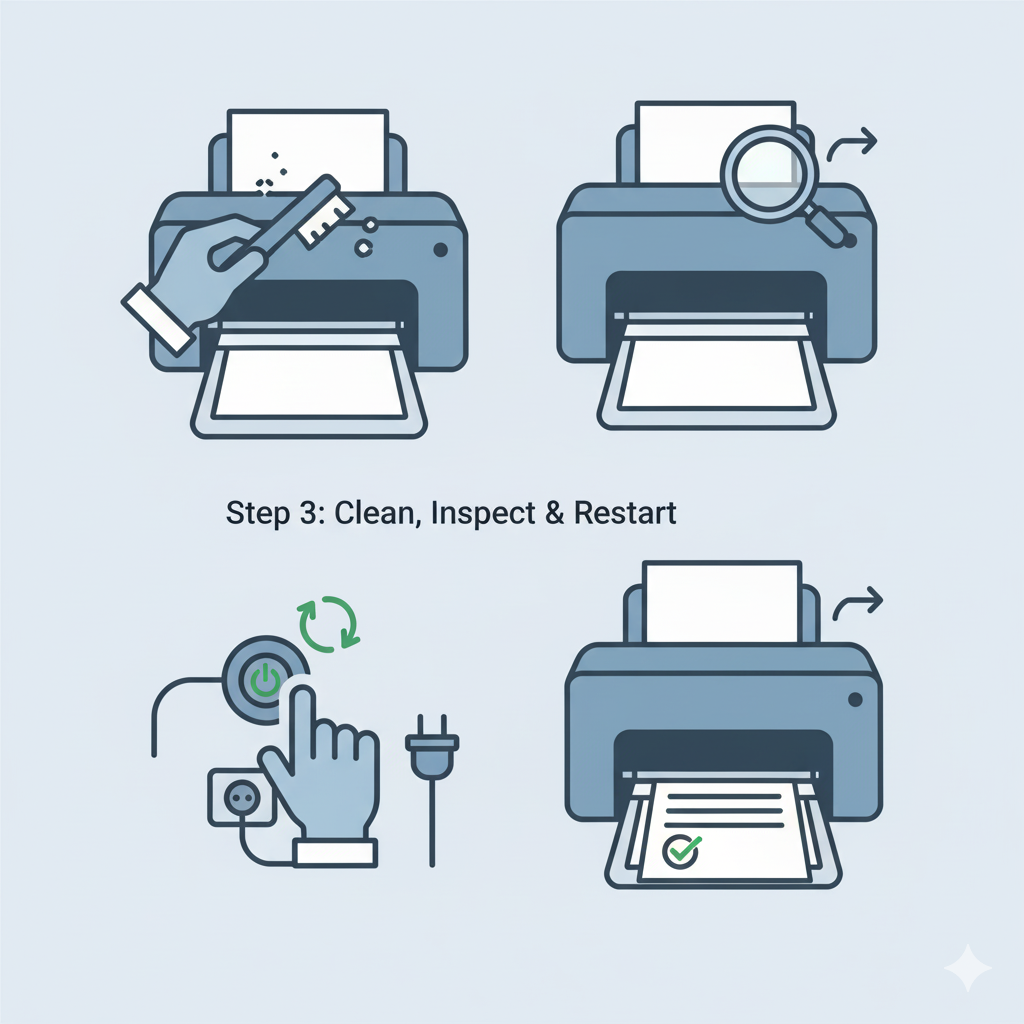 Step 3: Clean, Inspect & Restart